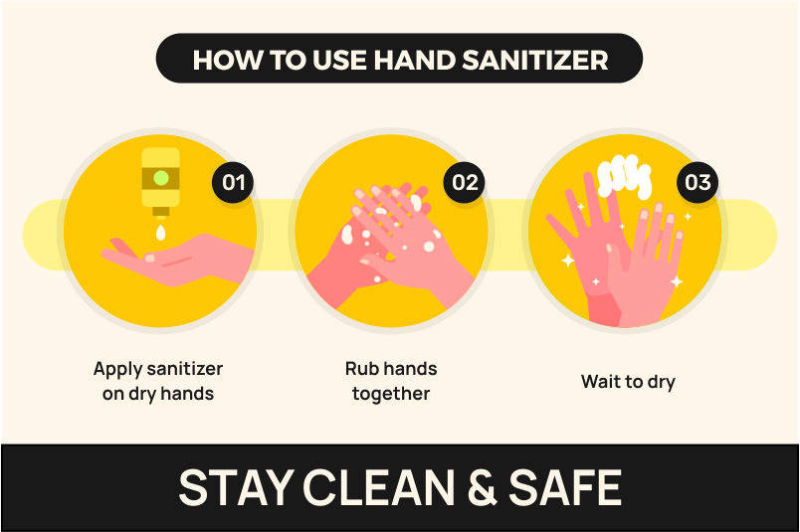 HOW TO USE HAND SANITIZER

01

Apply sanitizer on dry hands

02

Rub hands together

03

Wait to dry

STAY CLEAN & SAFE